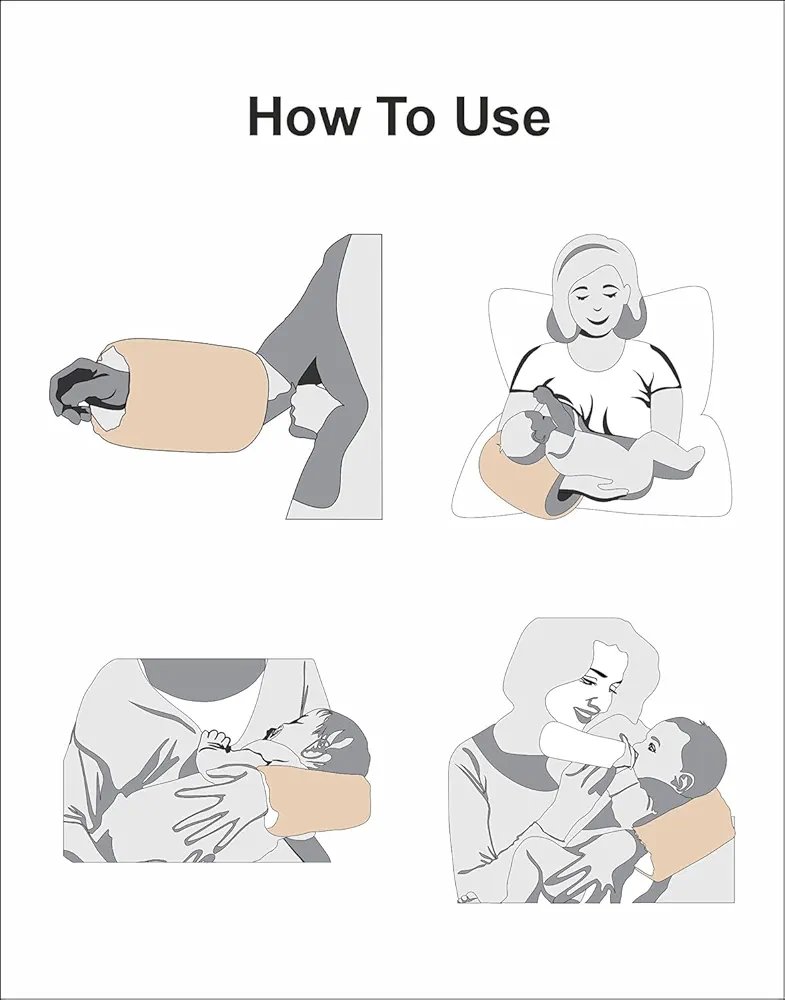 How To Use