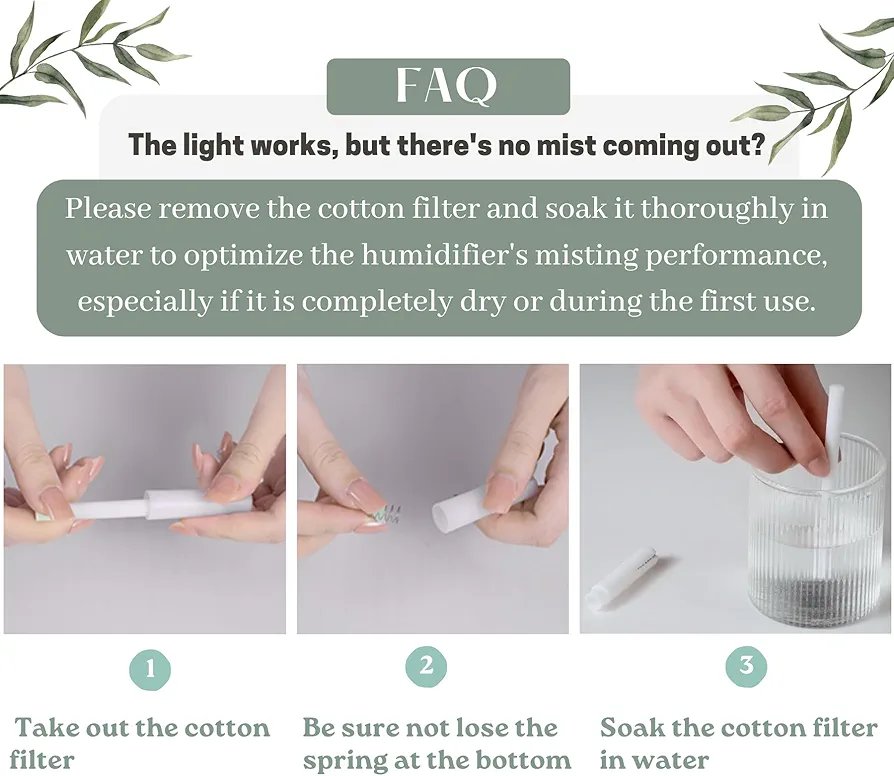 FAQ

The light works, but there's no mist coming out?

Please remove the cotton filter and soak it thoroughly in water to optimize the humidifier's misting performance, especially if it is completely dry or during the first use.

1

Take out the cotton filter

2

Be sure not lose the spring at the bottom

3

Soak the cotton filter in water