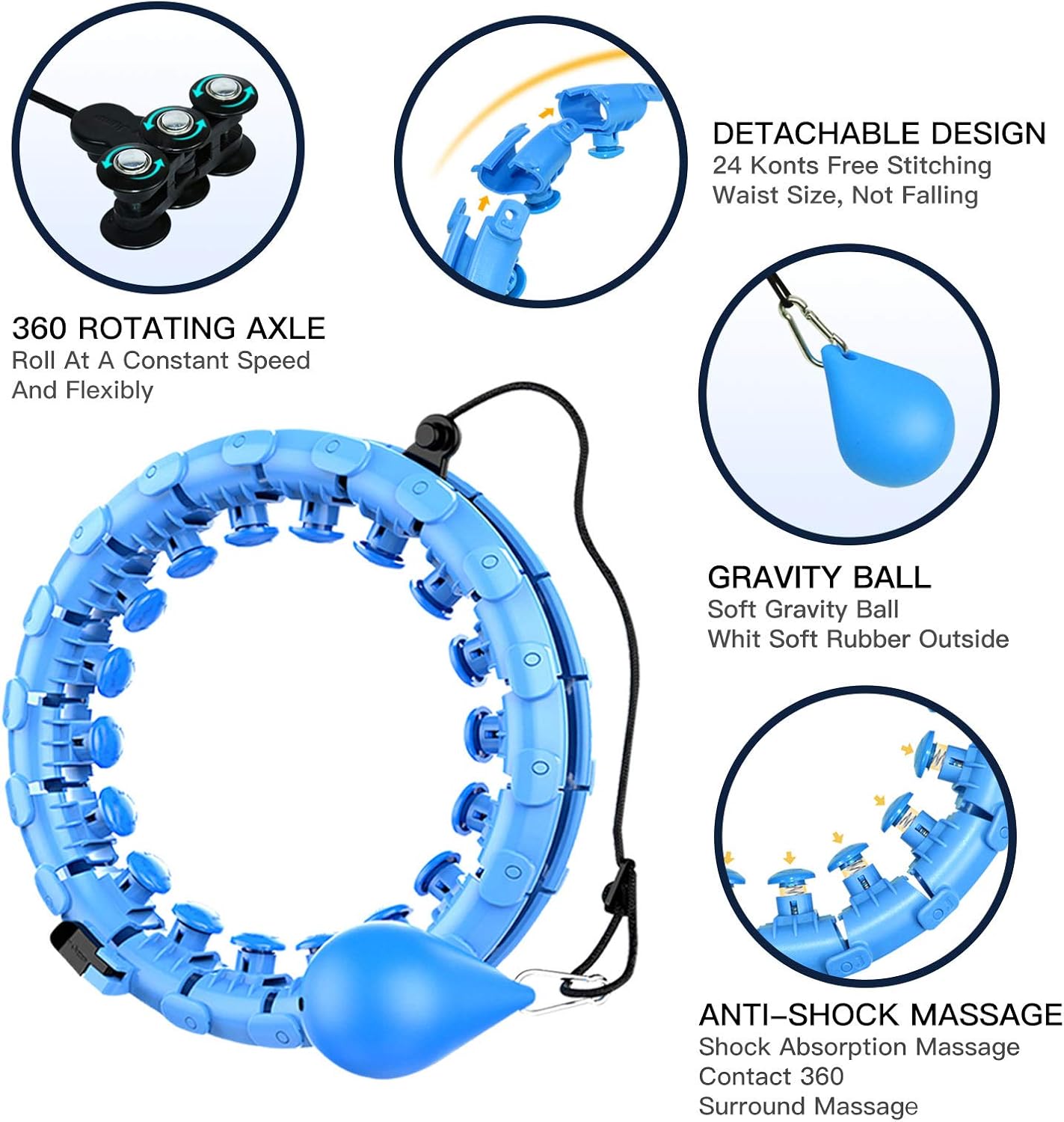 360 ROTATING AXLE
Roll At A Constant Speed
And Flexibly

DETACHABLE DESIGN
24 Konts Free Stitching
Waist Size, Not Falling

GRAVITY BALL
Soft Gravity Ball
Whit Soft Rubber Outside

ANTI-SHOCK MASSAGE
Shock Absorption Massage
Contact 360
Surround Massage