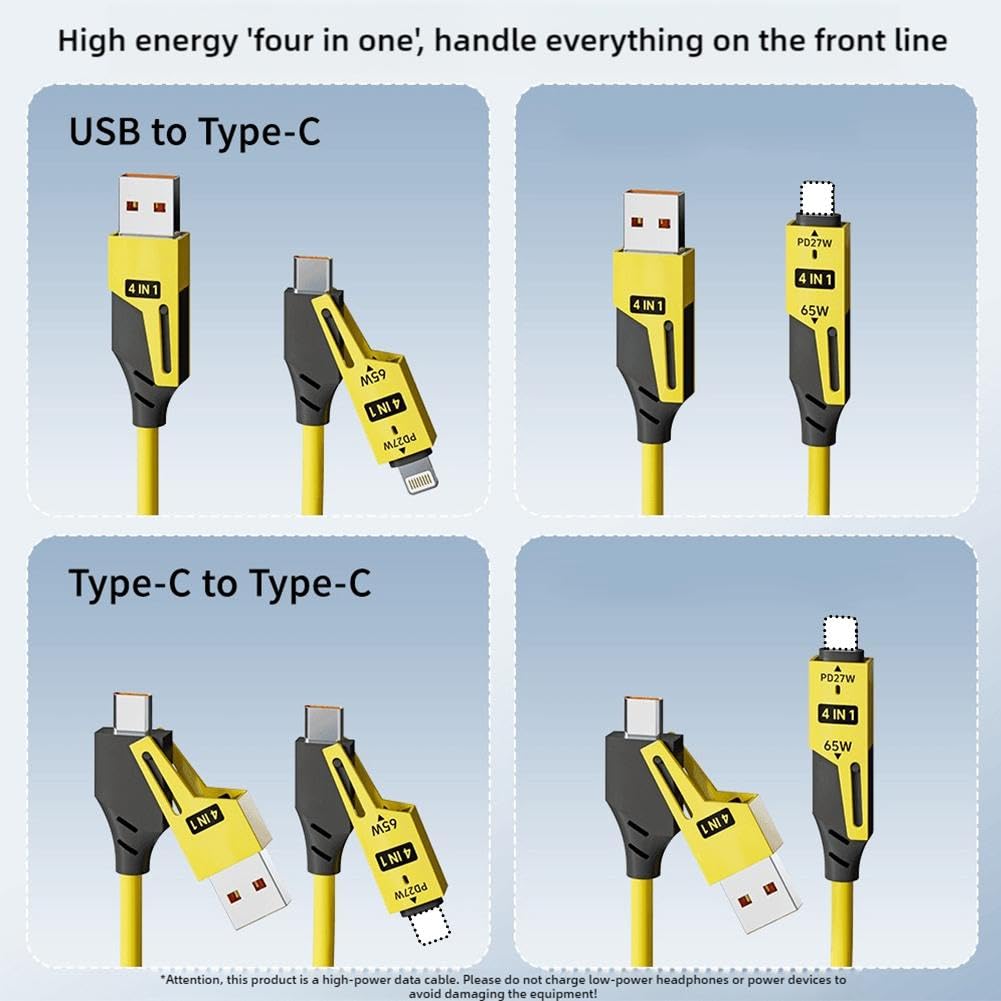 High energy 'four in one', handle everything on the front line

USB to Type-C

4 IN 1

65W

4 IN 1

PD27W

4 IN 1

PD27W

4 IN 1

65W

Type-C to Type-C

4 IN 1

65W

4 IN 1

PD27W

4 IN 1

PD27W

4 IN 1

65W

*Attention, this product is a high-power data cable. Please do not charge low-power headphones or power devices to avoid damaging the equipment!