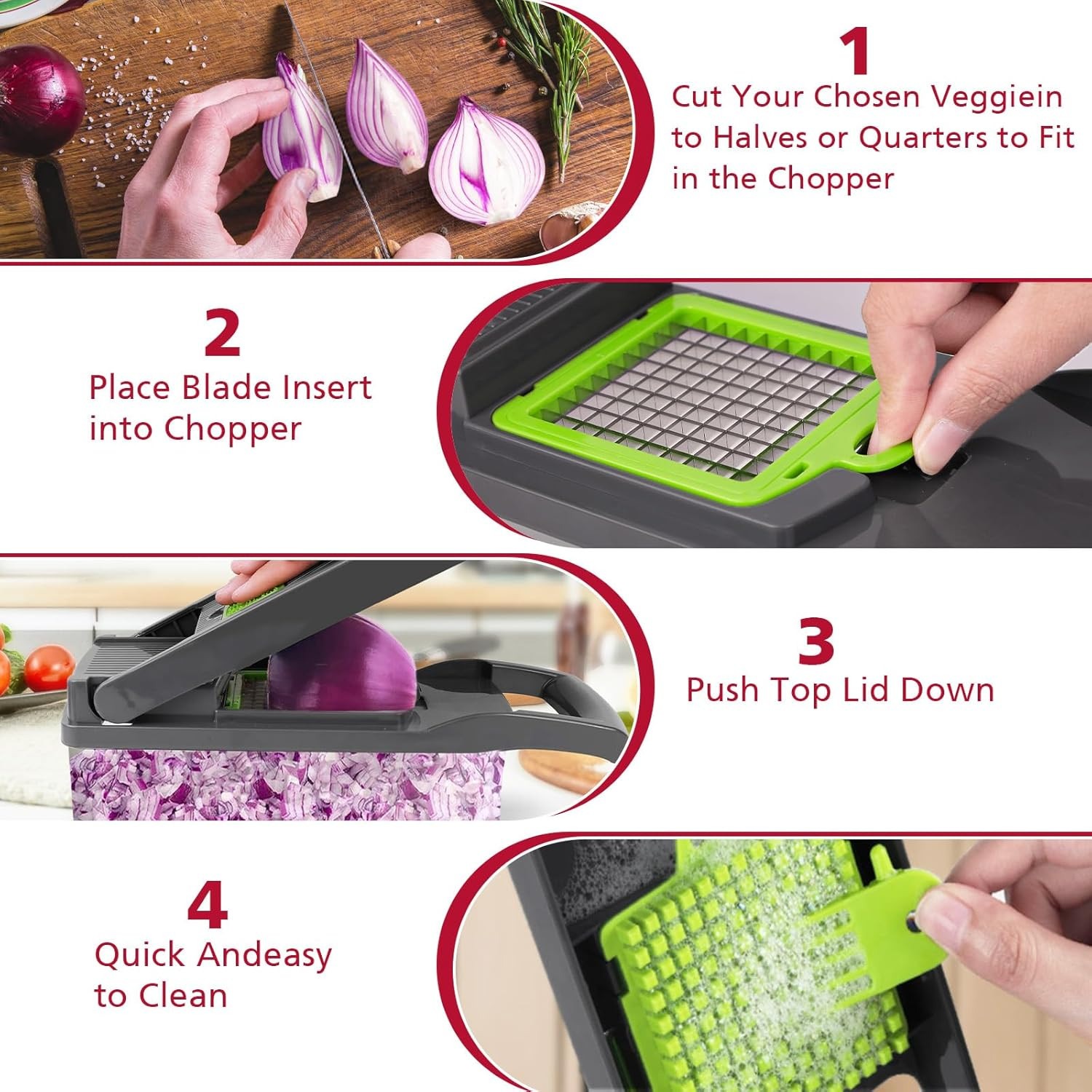 1
Cut Your Chosen Veggiein to Halves or Quarters to Fit in the Chopper

2
Place Blade Insert into Chopper

3
Push Top Lid Down

4
Quick Andeasy to Clean