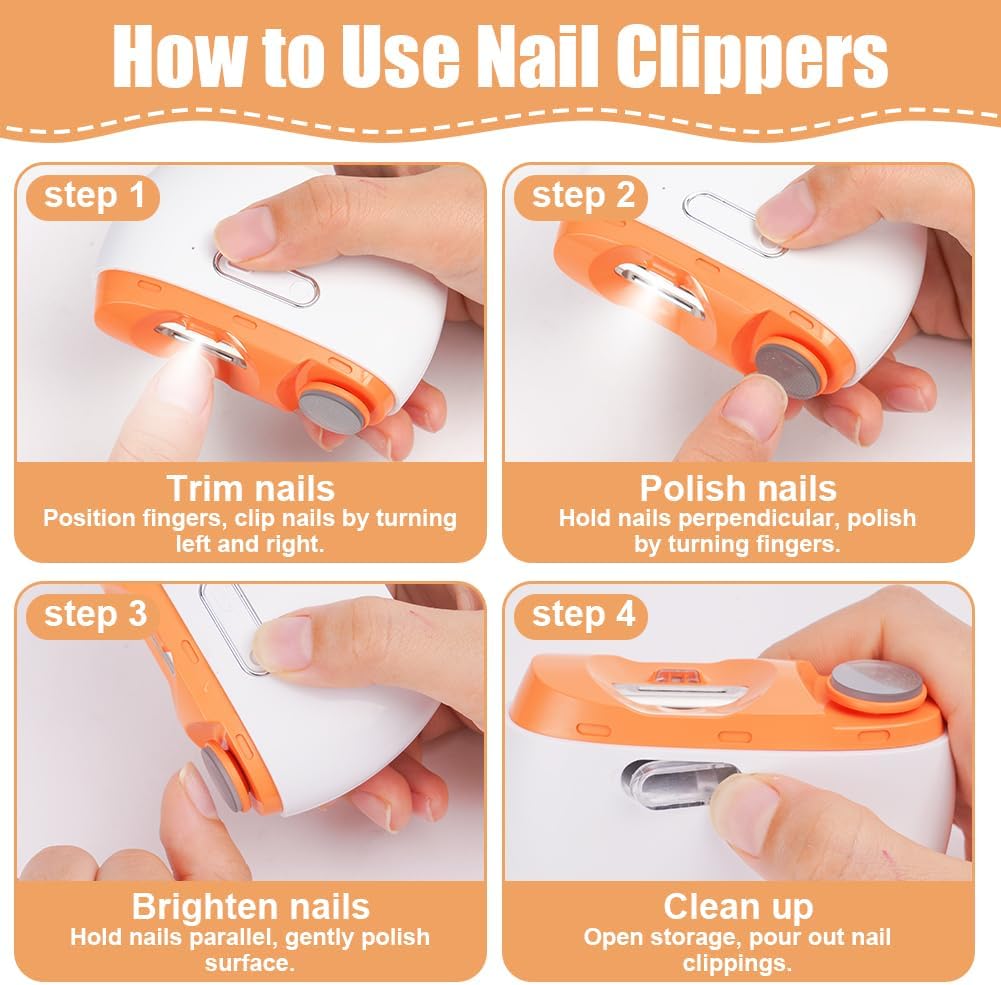 How to Use Nail Clippers

step 1

Trim nails
Position fingers, clip nails by turning left and right.

step 2

Polish nails
Hold nails perpendicular, polish by turning fingers.

step 3

Brighten nails
Hold nails parallel, gently polish surface.

step 4

Clean up
Open storage, pour out nail clippings.