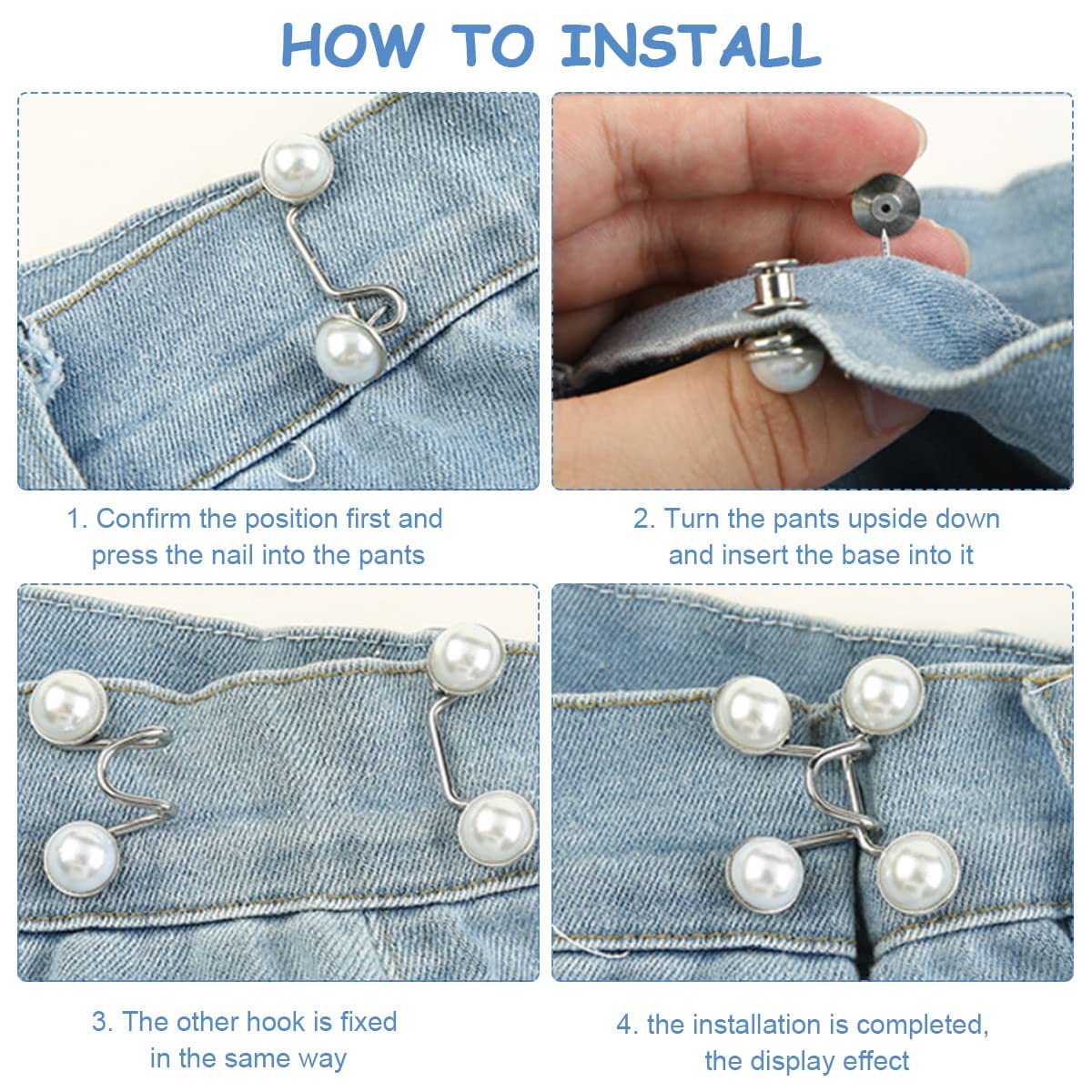 HOW TO INSTALL

1. Confirm the position first and press the nail into the pants

2. Turn the pants upside down and insert the base into it

3. The other hook is fixed in the same way

4. the installation is completed, the display effect