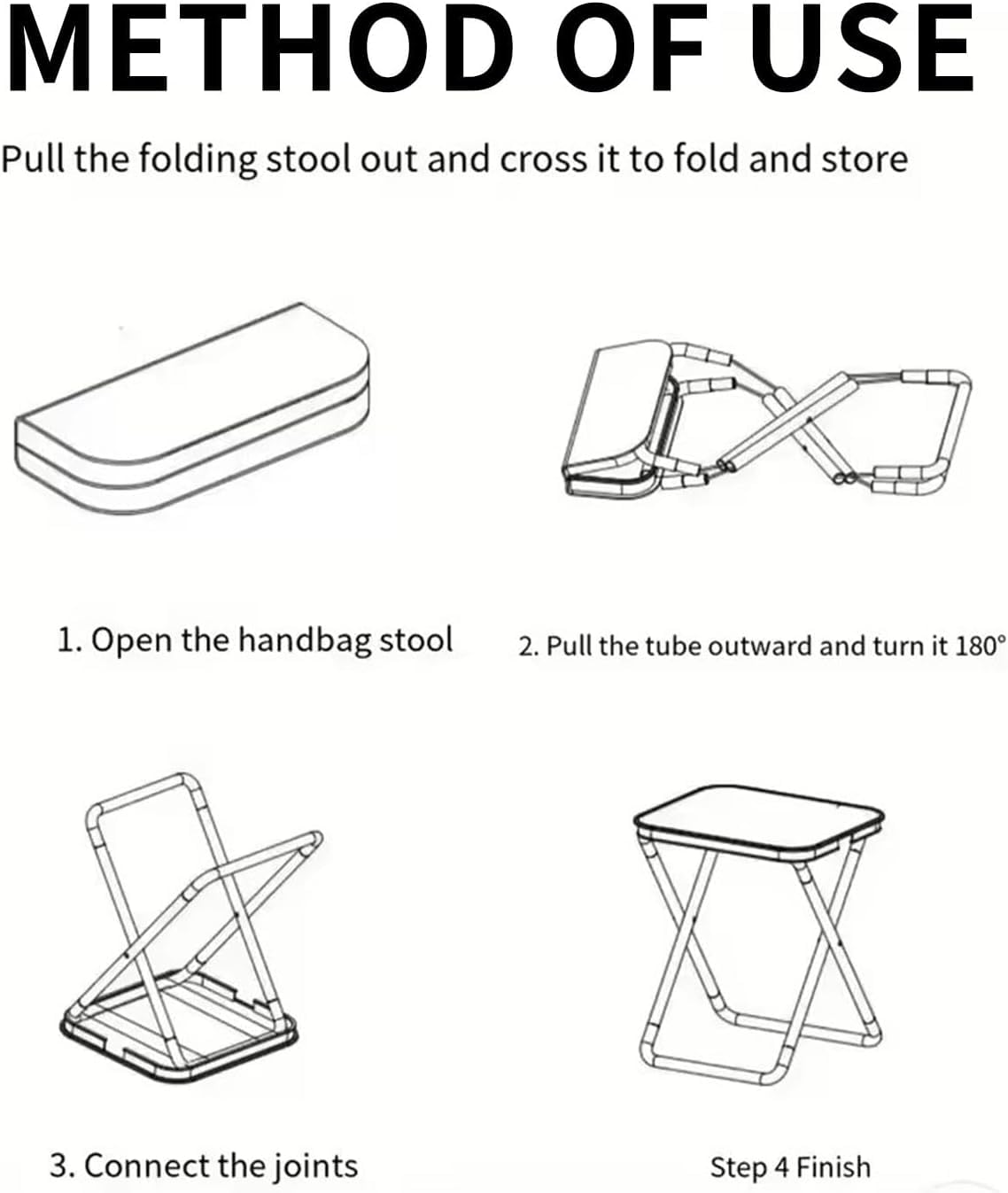 METHOD OF USE

Pull the folding stool out and cross it to fold and store

1. Open the handbag stool

2. Pull the tube outward and turn it 180°

3. Connect the joints

Step 4 Finish