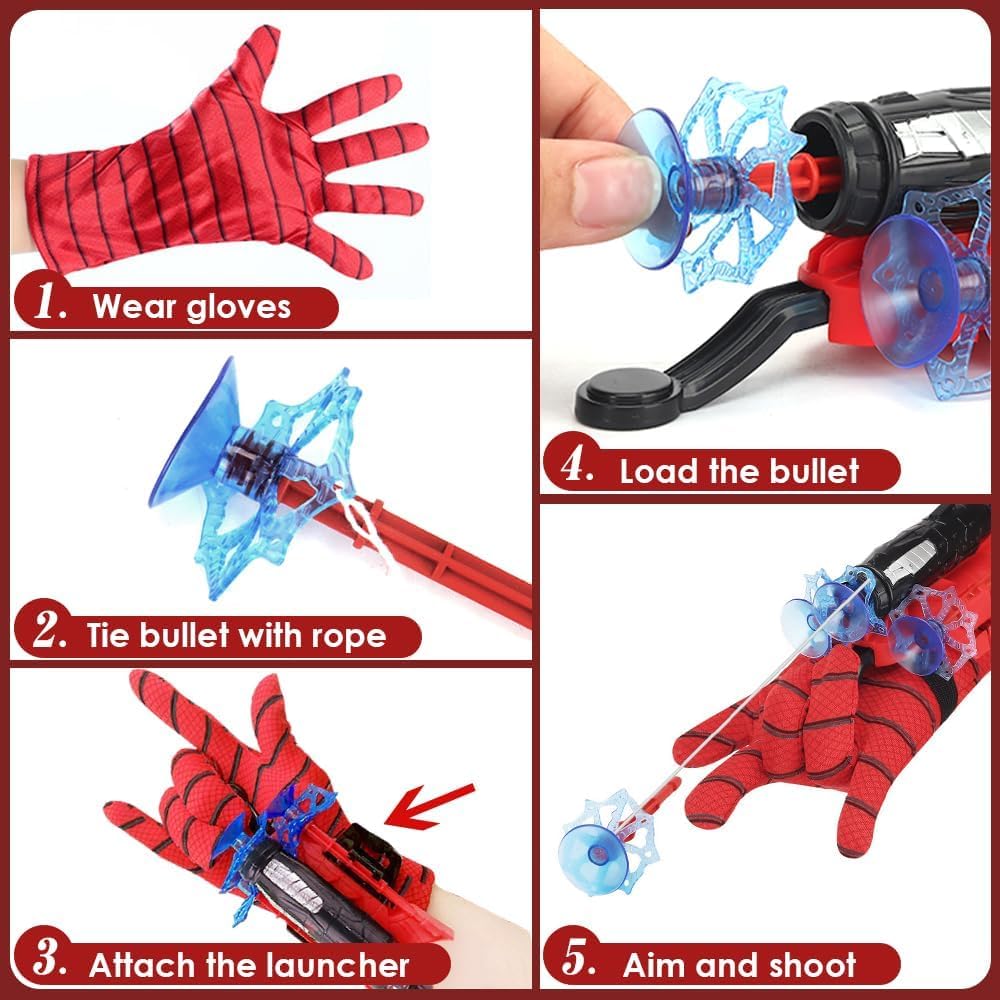 1. Wear gloves

2. Tie bullet with rope

3. Attach the launcher

4. Load the bullet

5. Aim and shoot