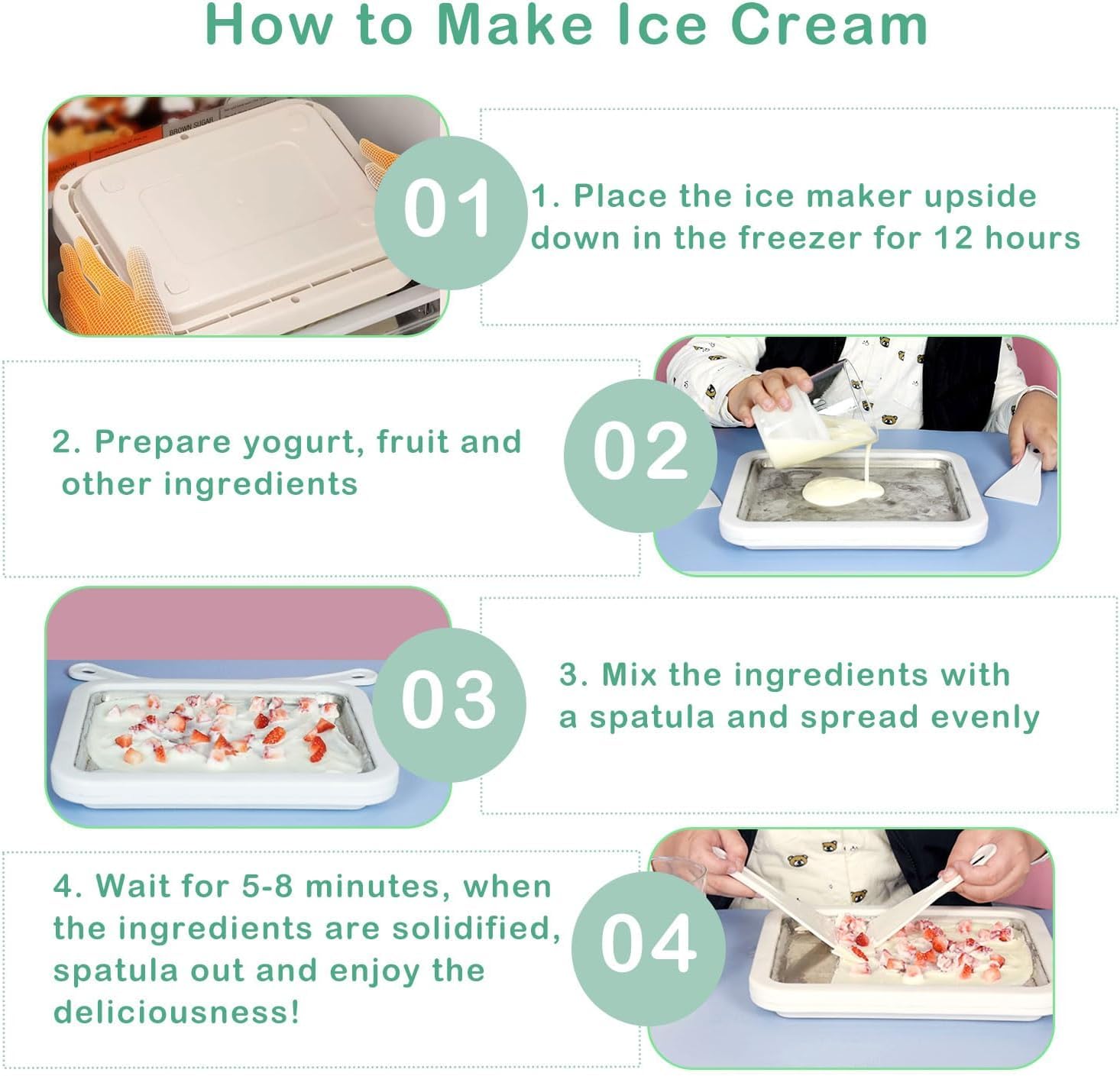 How to Make Ice Cream

BROWN SUGAR

01

1. Place the ice maker upside down in the freezer for 12 hours

2. Prepare yogurt, fruit and other ingredients

02

03

3. Mix the ingredients with a spatula and spread evenly

4. Wait for 5-8 minutes, when the ingredients are solidified, spatula out and enjoy the deliciousness!

04